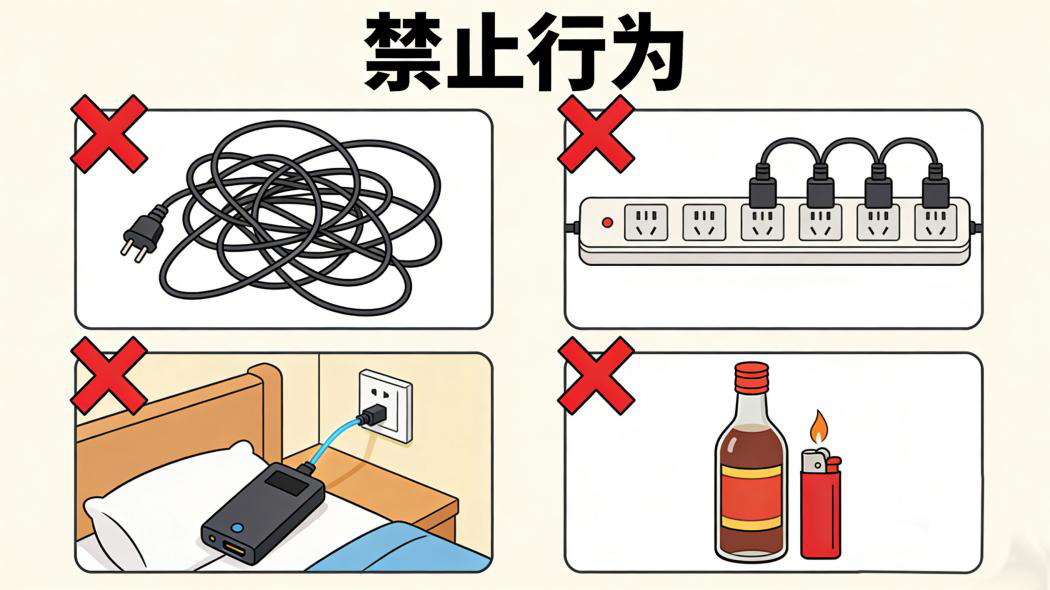 禁止行为